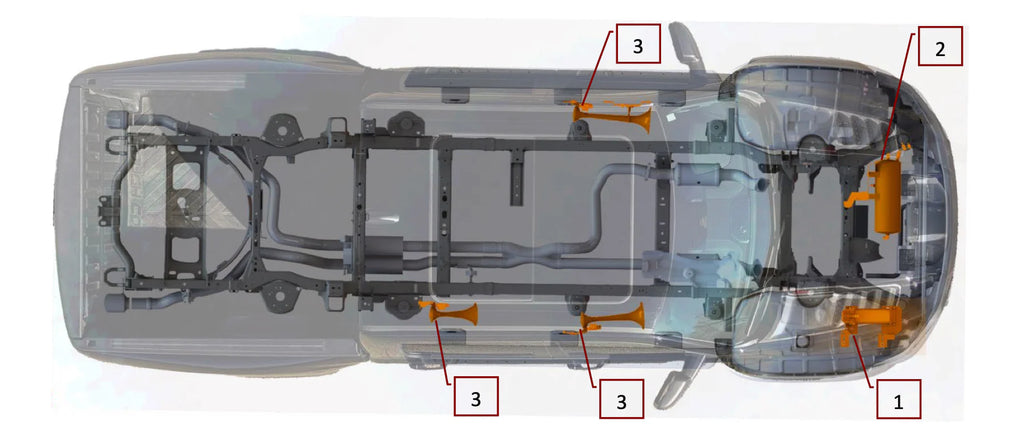 3
2
3
3
1